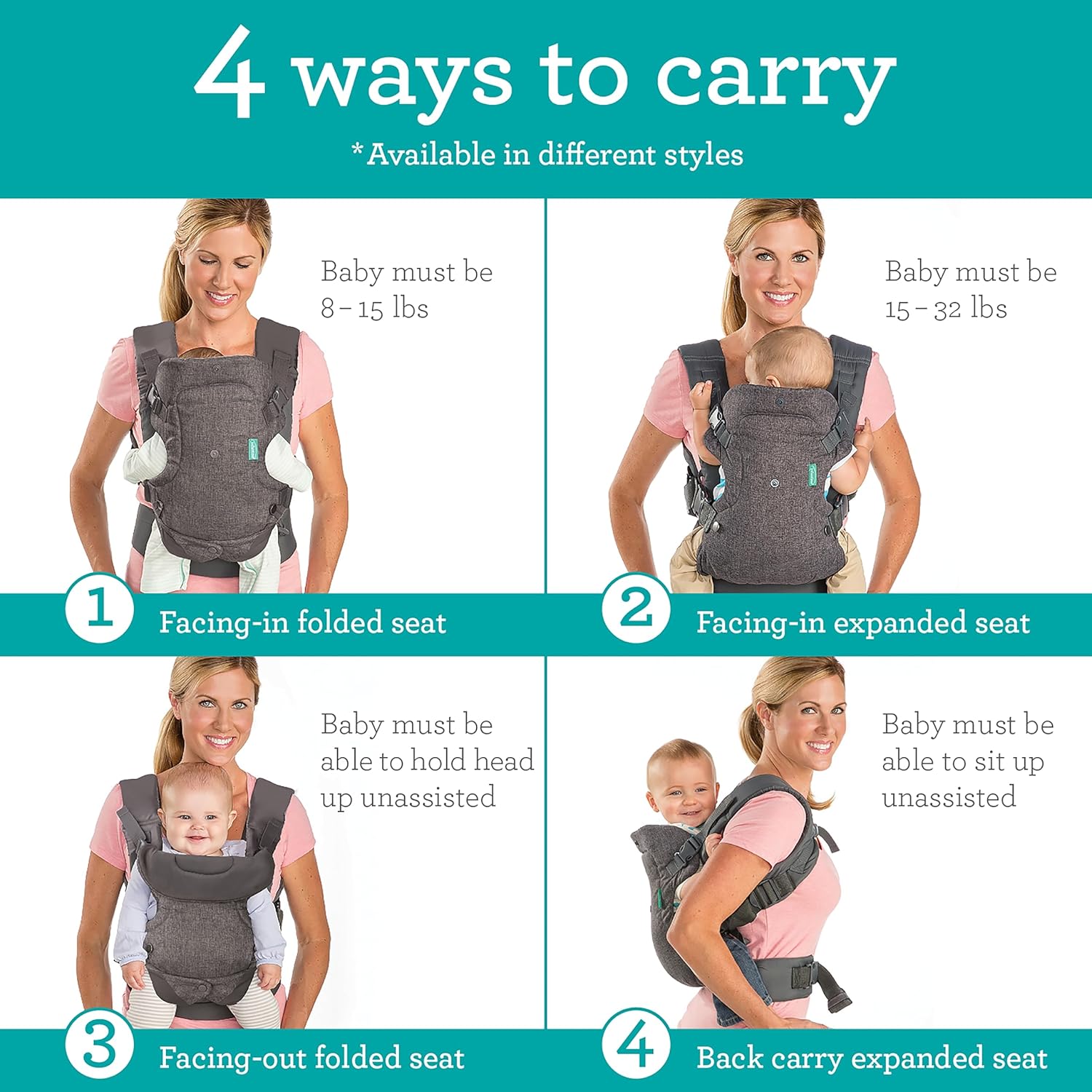 4 ways to carry

*Available in different styles

Baby must be 8 – 15 lbs

1 Facing-in folded seat

Baby must be 15 – 32 lbs

2 Facing-in expanded seat

Baby must be able to hold head up unassisted

3 Facing-out folded seat

Baby must be able to sit up unassisted

4 Back carry expanded seat