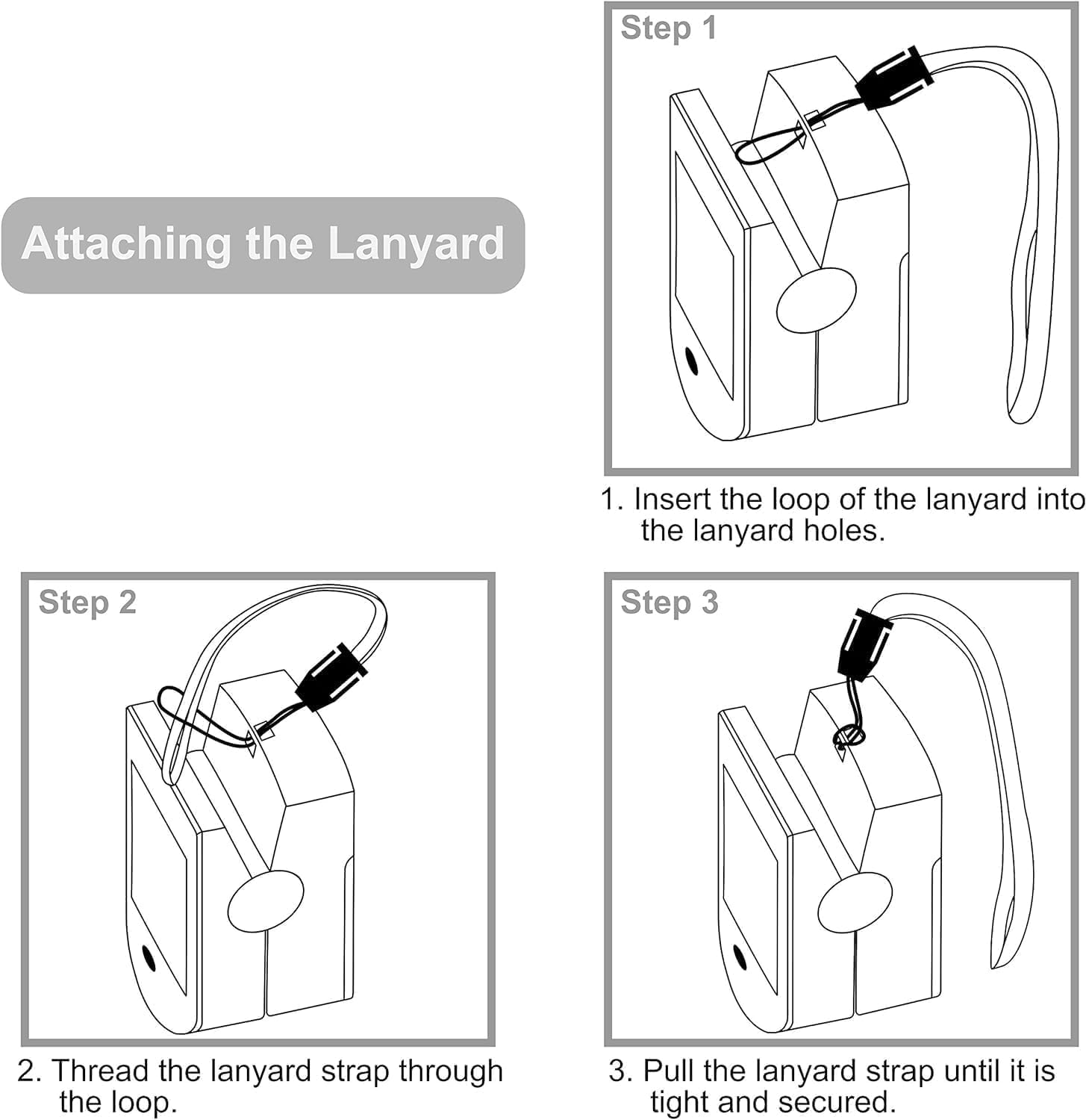 Attaching the Lanyard

Step 1

1. Insert the loop of the lanyard into the lanyard holes.

Step 2

2. Thread the lanyard strap through the loop.

Step 3

3. Pull the lanyard strap until it is tight and secured.