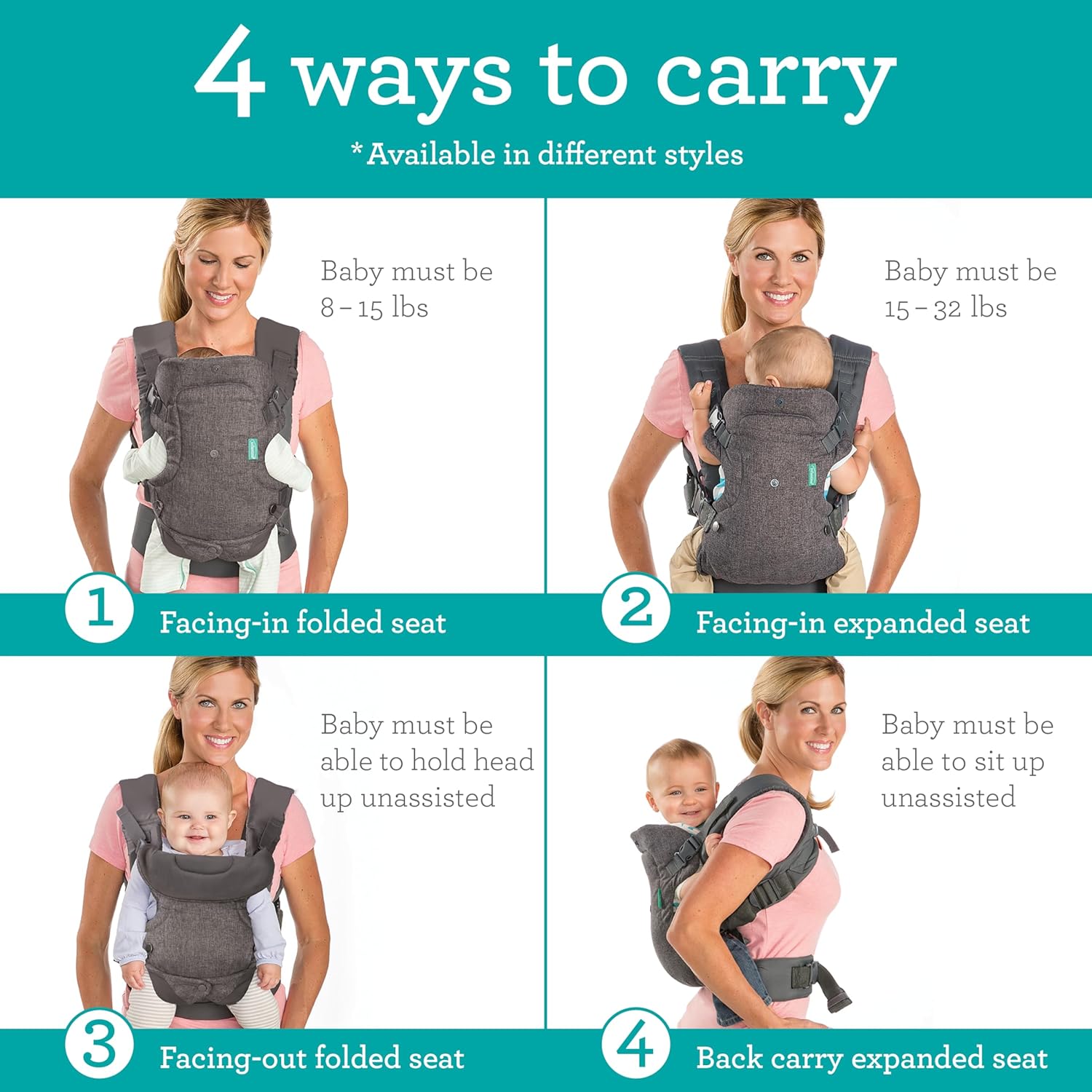 4 ways to carry

*Available in different styles

Baby must be 8 – 15 lbs

1 Facing-in folded seat

Baby must be 15 – 32 lbs

2 Facing-in expanded seat

Baby must be able to hold head up unassisted

3 Facing-out folded seat

Baby must be able to sit up unassisted

4 Back carry expanded seat